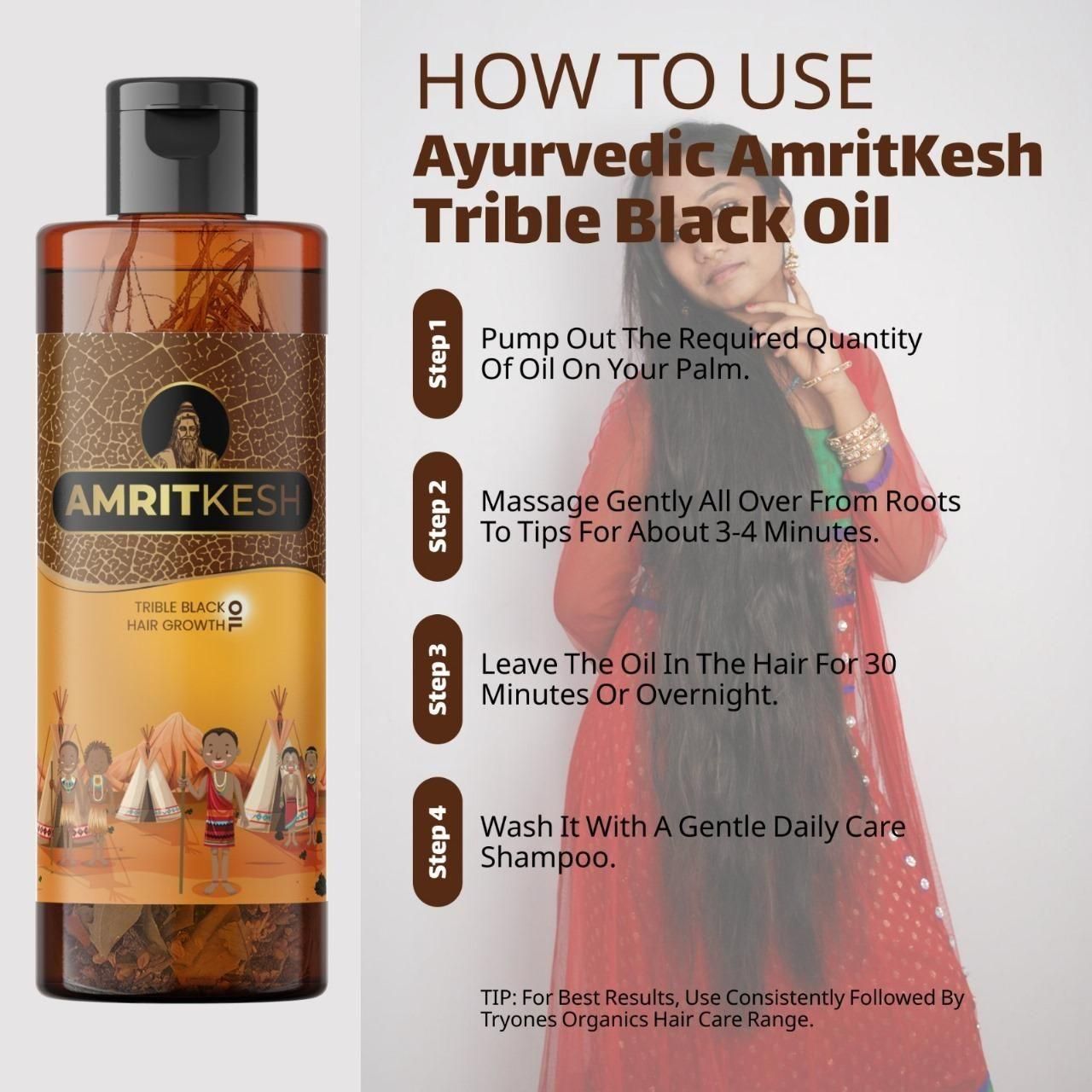 AMRITKESH

TRIBLE BLACK HAIR GROWTH OIL

HOW TO USE
Ayurvedic AmritKesh Trible Black Oil

Step 1
Pump Out The Required Quantity Of Oil On Your Palm.

Step 2
Massage Gently All Over From Roots To Tips For About 3-4 Minutes.

Step 3
Leave The Oil In The Hair For 30 Minutes Or Overnight.

Step 4
Wash It With A Gentle Daily Care Shampoo.

TIP: For Best Results, Use Consistently Followed By Tryones Organics Hair Care Range.