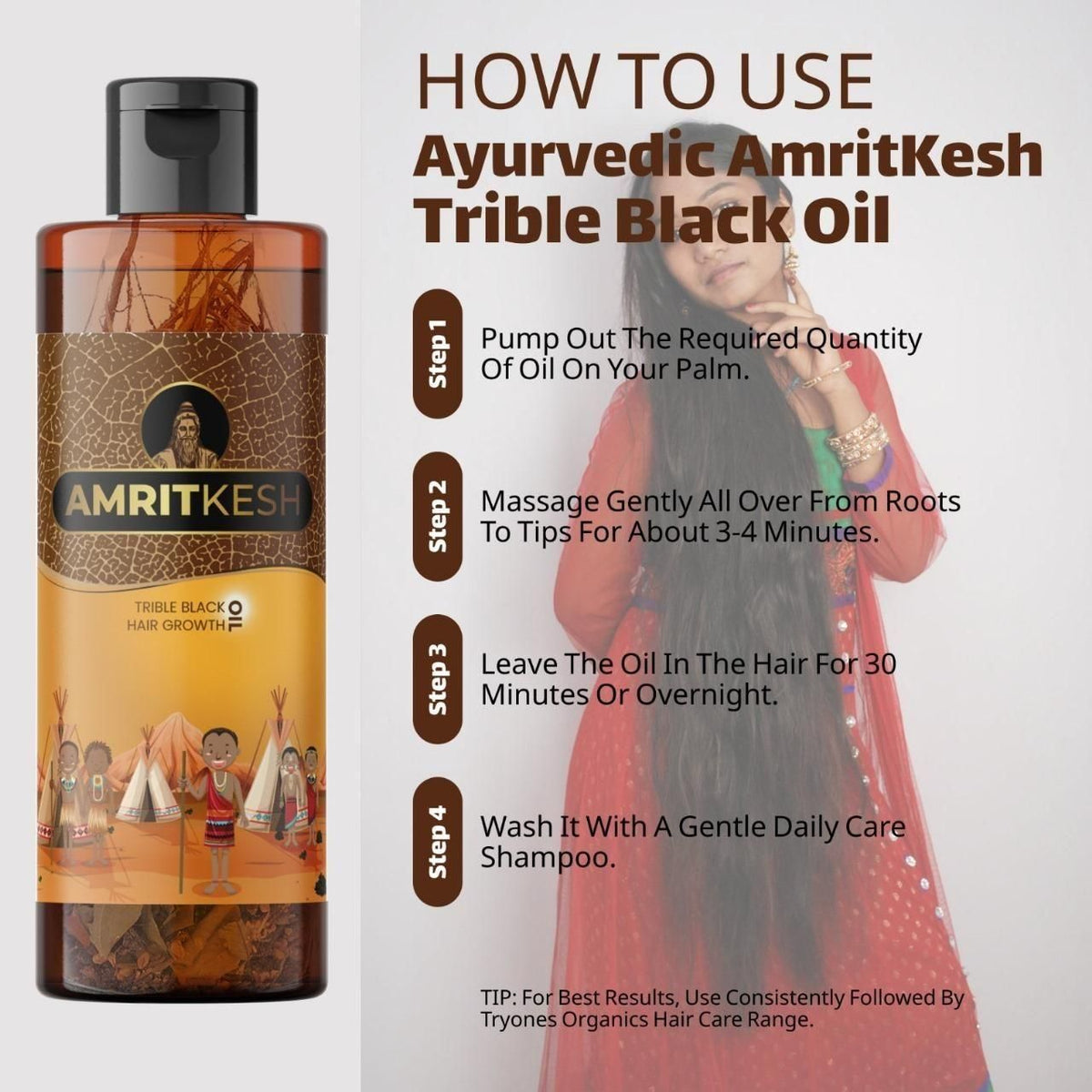 AMRITKESH

TRIBLE BLACK HAIR GROWTH OIL

HOW TO USE
Ayurvedic AmritKesh Trible Black Oil

Step 1
Pump Out The Required Quantity Of Oil On Your Palm.

Step 2
Massage Gently All Over From Roots To Tips For About 3-4 Minutes.

Step 3
Leave The Oil In The Hair For 30 Minutes Or Overnight.

Step 4
Wash It With A Gentle Daily Care Shampoo.

TIP: For Best Results, Use Consistently Followed By Tryones Organics Hair Care Range.